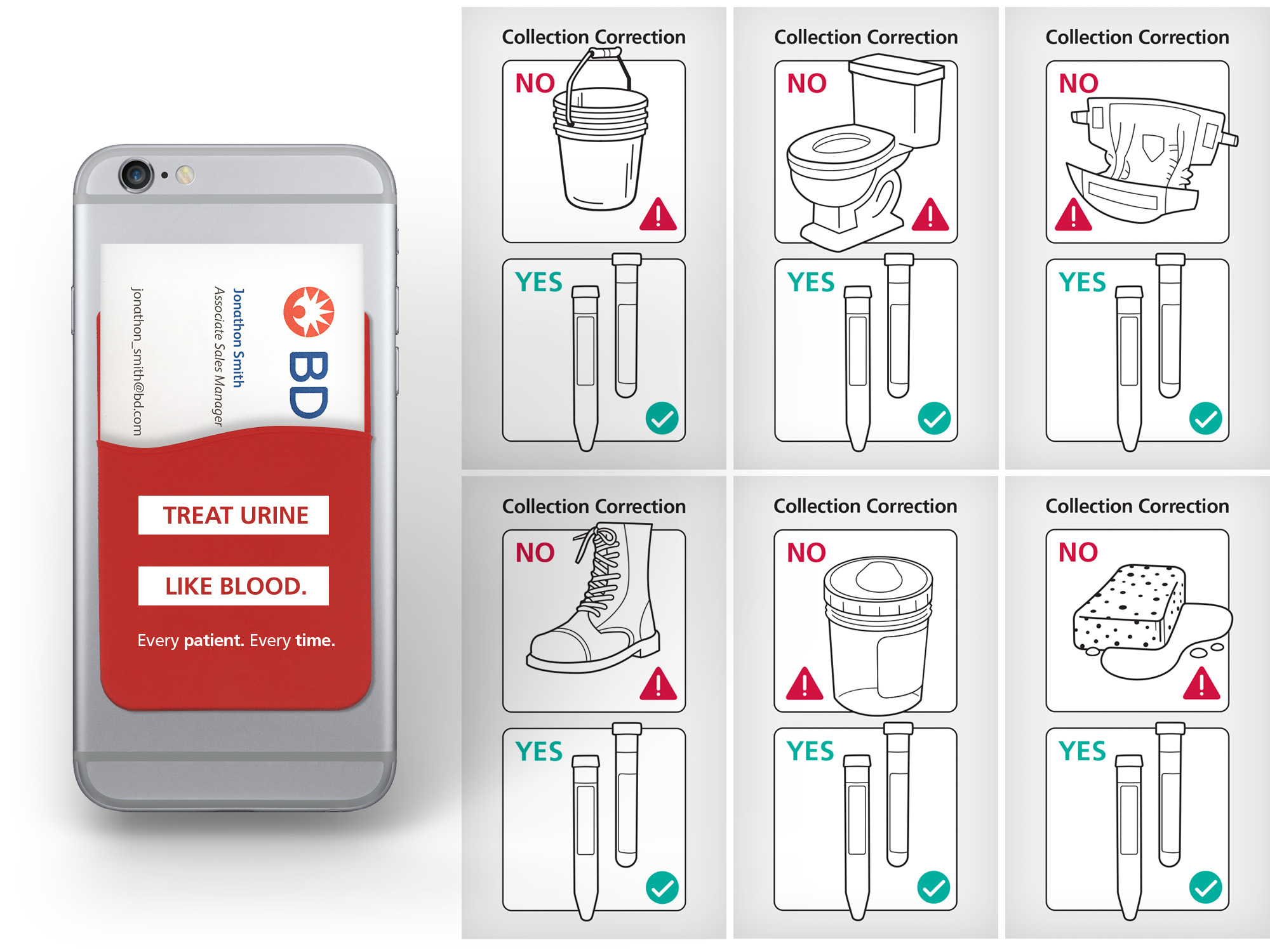 BD
Jonathon Smith
Associate Sales Manager
jonathon_smith@bd.com

TREAT URINE
LIKE BLOOD.
Every patient. Every time.

Collection Correction
NO
YES

Collection Correction
NO
YES

Collection Correction
NO
YES

Collection Correction
NO
YES

Collection Correction
NO
YES

Collection Correction
NO
YES